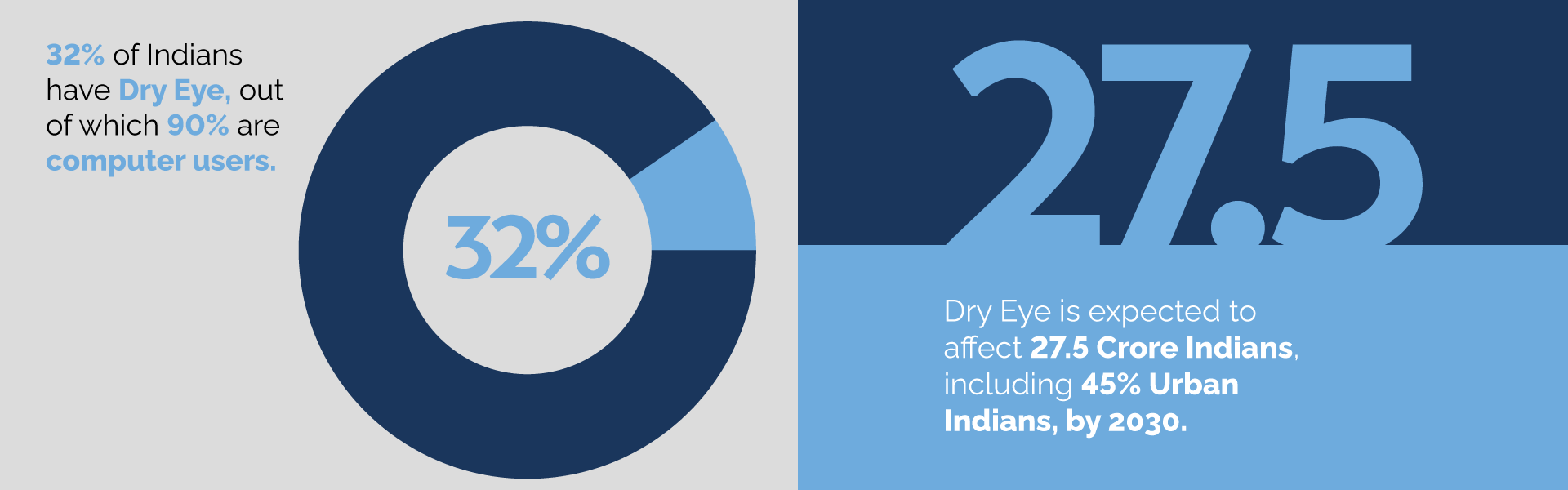 32% of Indians have Dry Eye, out of which 90% are computer users.

32%

27.5

Dry Eye is expected to affect 27.5 Crore Indians, including 45% Urban Indians, by 2030.